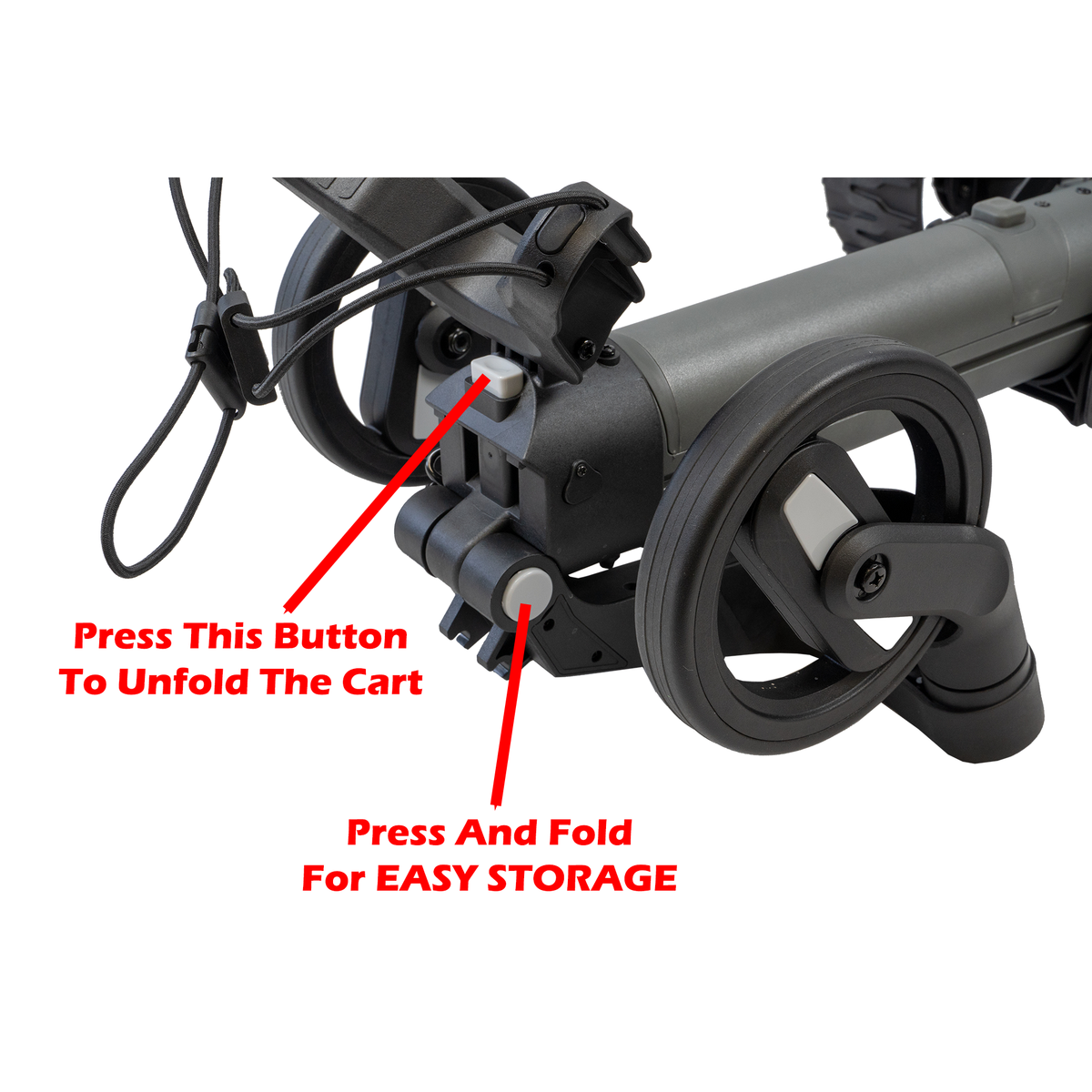 Press This Button
To Unfold The Cart

Press And Fold
For EASY STORAGE